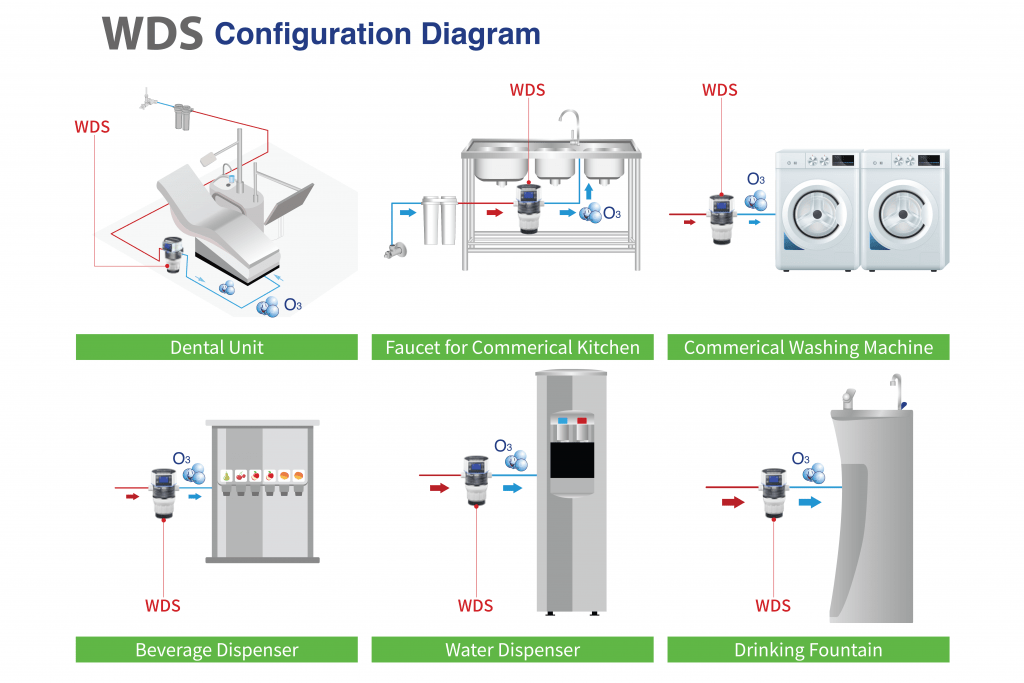 WDS Configuration Diagram

WDS

$O_3$

Dental Unit

WDS

$O_3$

Faucet for Commerical Kitchen

WDS

$O_3$

Commerical Washing Machine

$O_3$

WDS

Beverage Dispenser

$O_3$

WDS

Water Dispenser

$O_3$

WDS

Drinking Fountain